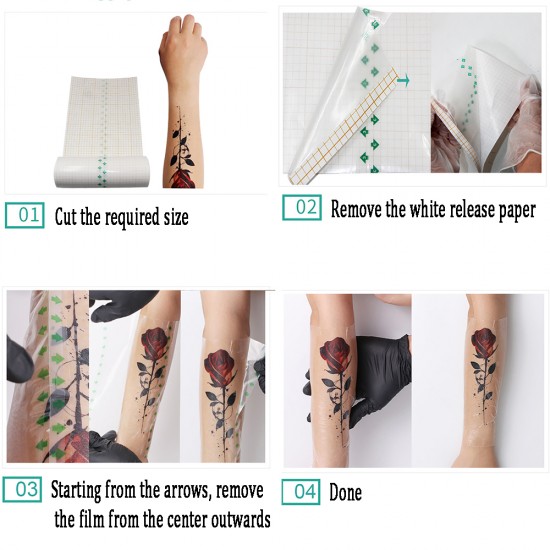 01 Cut the required size

02 Remove the white release paper

03 Starting from the arrows, remove the film from the center outwards

04 Done