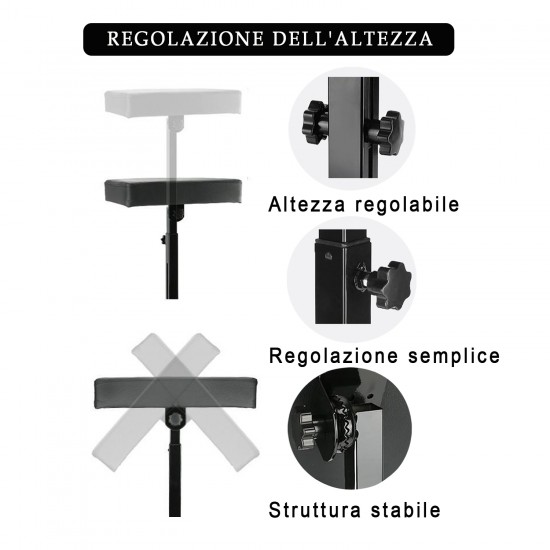 REGOLAZIONE DELL'ALTEZZA

Altezza regolabile

Regolazione semplice

Struttura stabile